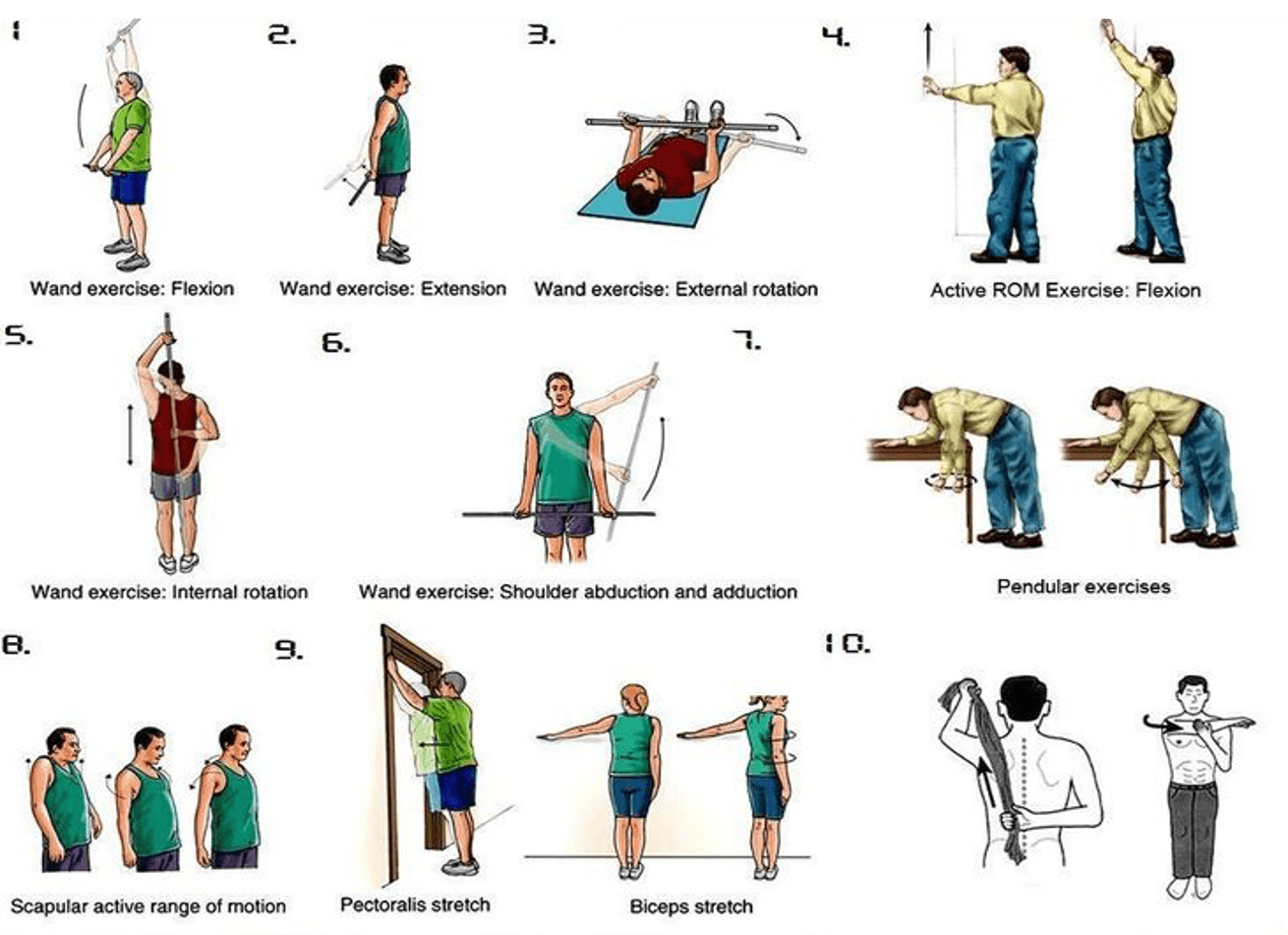 1

Wand exercise: Flexion

2.

Wand exercise: Extension

3.

Wand exercise: External rotation

4.

Active ROM Exercise: Flexion

5.

Wand exercise: Internal rotation

6.

Wand exercise: Shoulder abduction and adduction

7.

Pendular exercises

8.

Scapular active range of motion

9.

Pectoralis stretch

Biceps stretch

10.